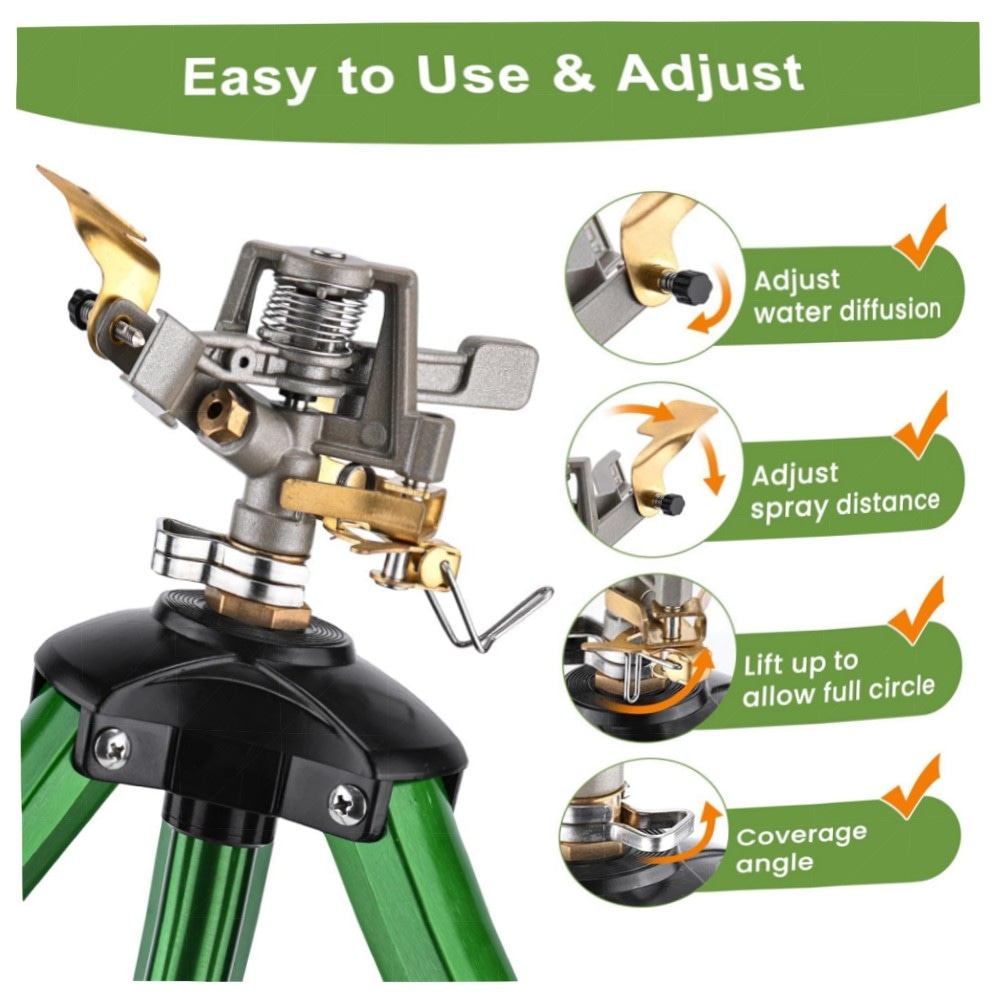 Easy to Use & Adjust

Adjust water diffusion

Adjust spray distance

Lift up to allow full circle

Coverage angle