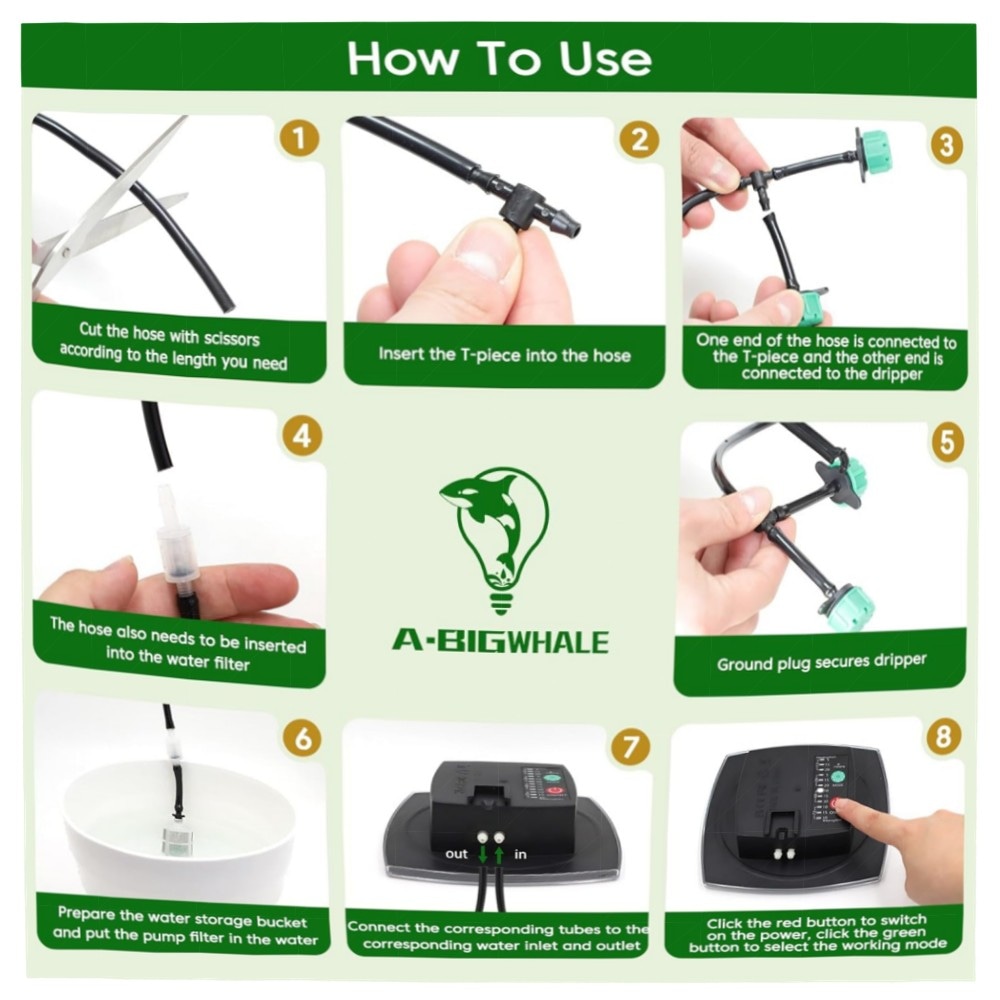 How To Use

1
Cut the hose with scissors according to the length you need

2
Insert the T-piece into the hose

3
One end of the hose is connected to the T-piece and the other end is connected to the dripper

4
The hose also needs to be inserted into the water filter

A-BIGWHALE

5
Ground plug secures dripper

6
Prepare the water storage bucket and put the pump filter in the water

7
out in
Connect the corresponding tubes to the corresponding water inlet and outlet

8
Click the red button to switch on the power, click the green button to select the working mode