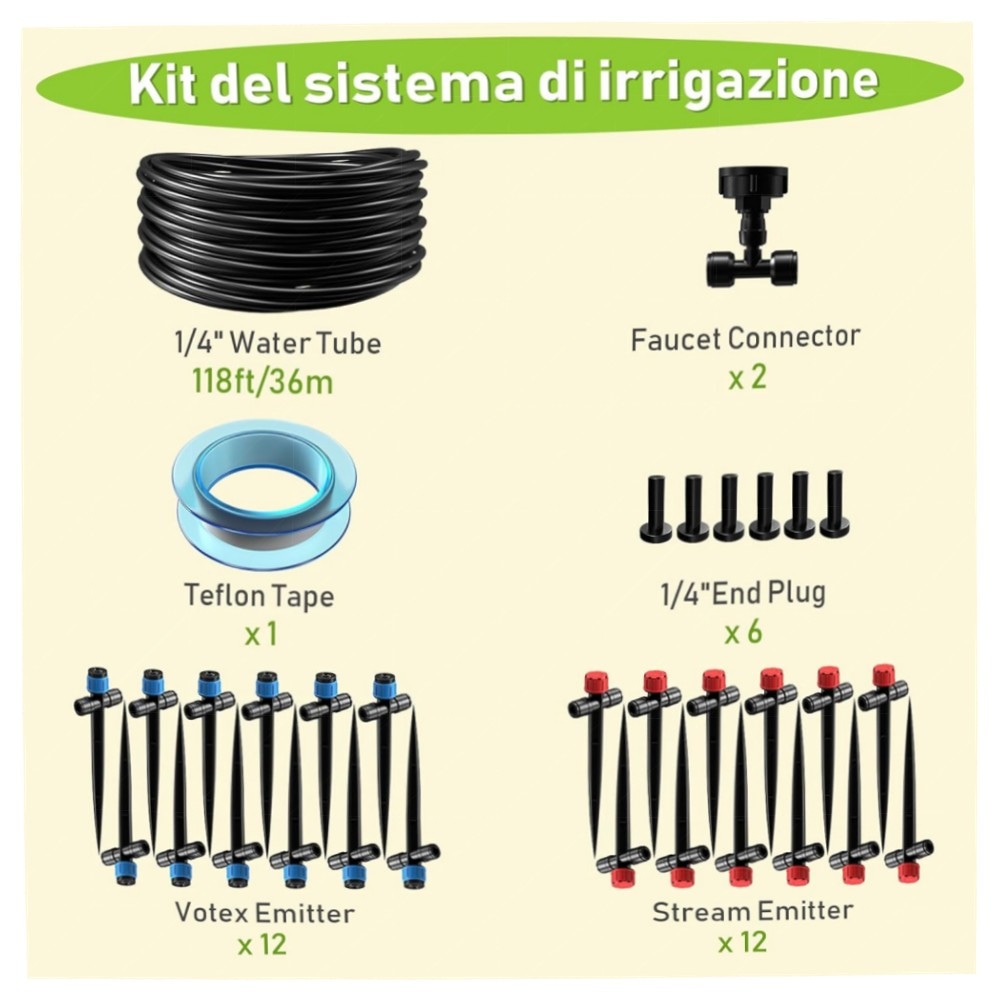 Kit del sistema di irrigazione

1/4" Water Tube
118ft/36m

Faucet Connector
x 2

Teflon Tape
x 1

1/4"End Plug
x 6

Votex Emitter
x 12

Stream Emitter
x 12