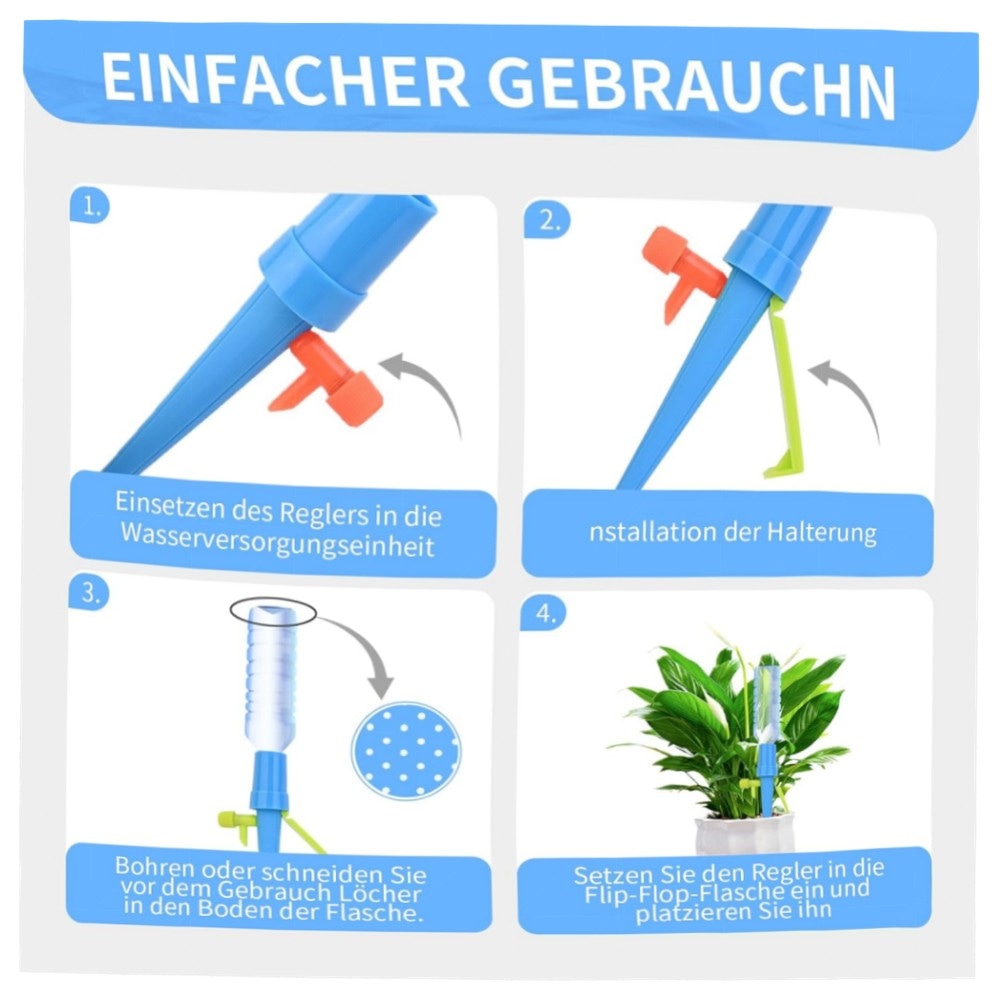 EINFACHER GEBRAUCHN

1.

Einsetzen des Reglers in die Wasserversorgungseinheit

2.

nstallation der Halterung

3.

Bohren oder schneiden Sie vor dem Gebrauch Löcher in den Boden der Flasche.

4.

Setzen Sie den Regler in die Flip-Flop-Flasche ein und platzieren Sie ihn