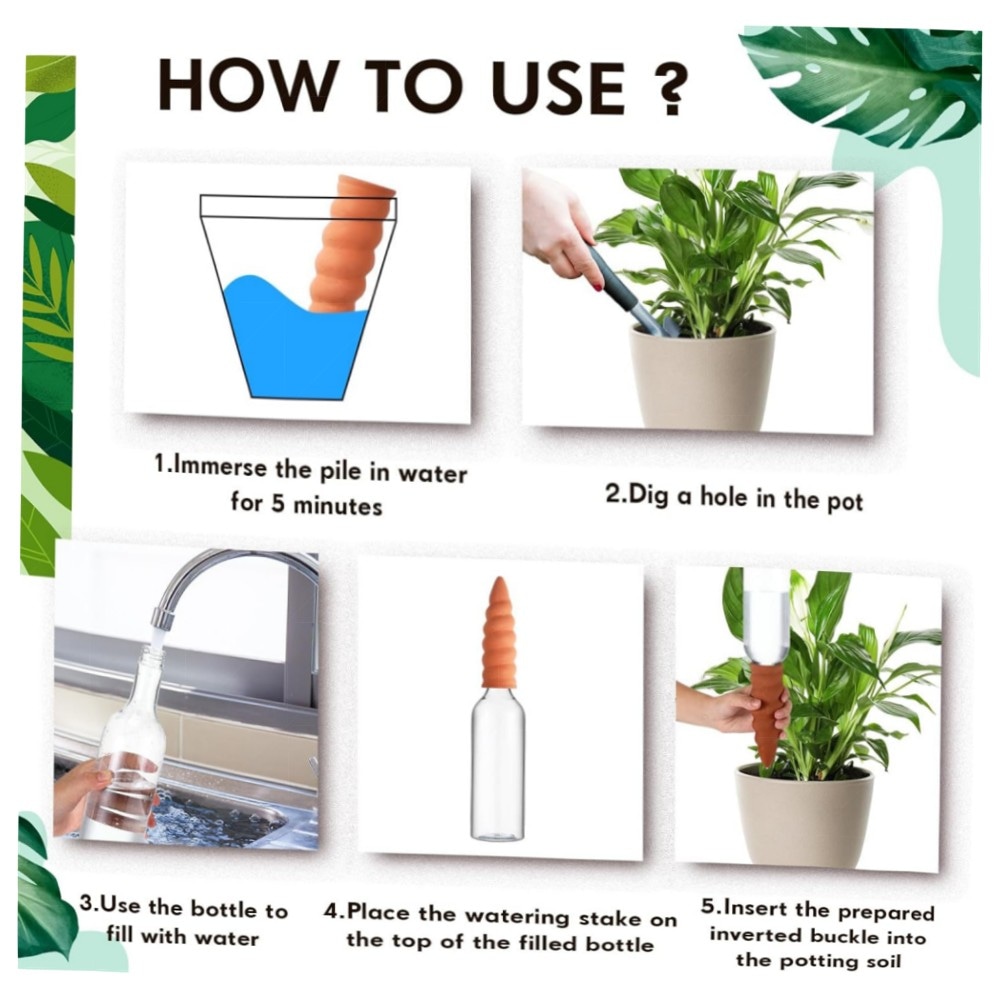 HOW TO USE ?

1.Immerse the pile in water for 5 minutes

2.Dig a hole in the pot

3.Use the bottle to fill with water

4.Place the watering stake on the top of the filled bottle

5.Insert the prepared inverted buckle into the potting soil