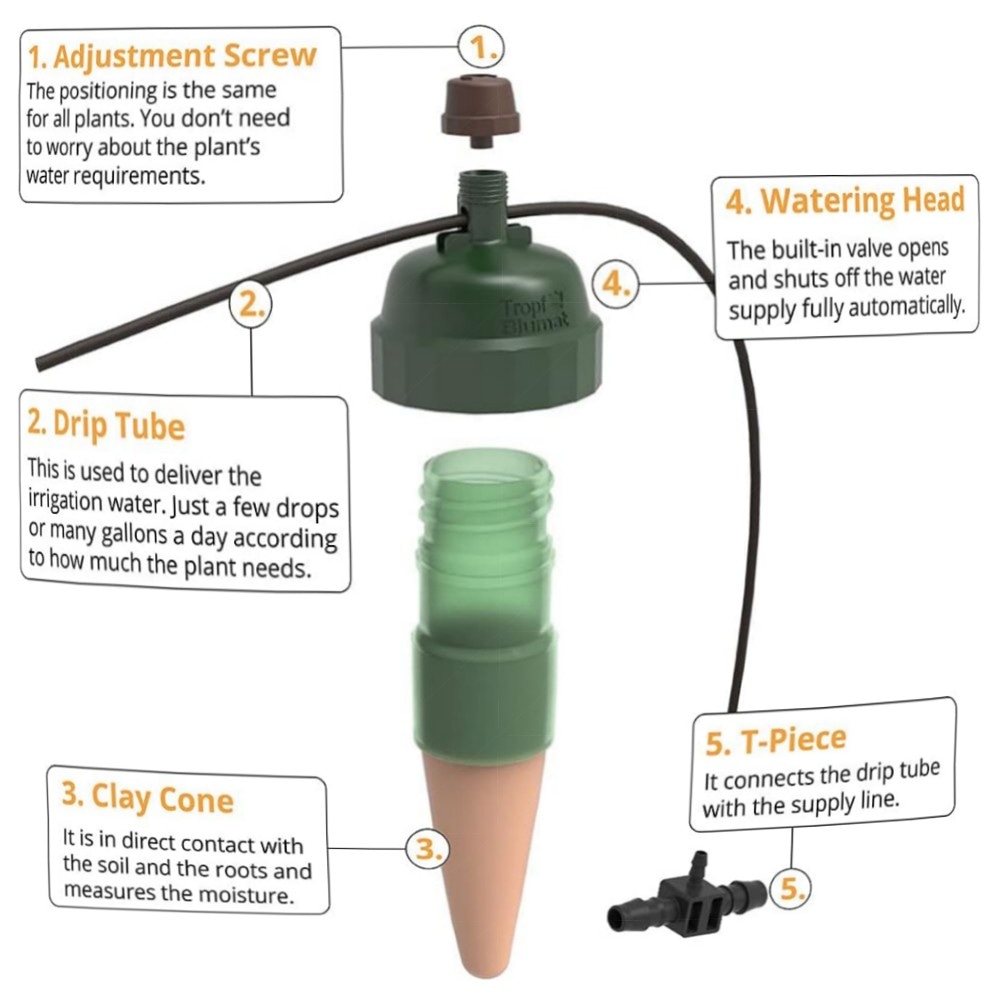 1. Adjustment Screw
The positioning is the same for all plants. You don't need to worry about the plant's water requirements.

1.

4. Watering Head
The built-in valve opens and shuts off the water supply fully automatically.

4.

Tropf Blumat

2.

2. Drip Tube
This is used to deliver the irrigation water. Just a few drops or many gallons a day according to how much the plant needs.

5. T-Piece
It connects the drip tube with the supply line.

3. Clay Cone
It is in direct contact with the soil and the roots and measures the moisture.

3.

5.