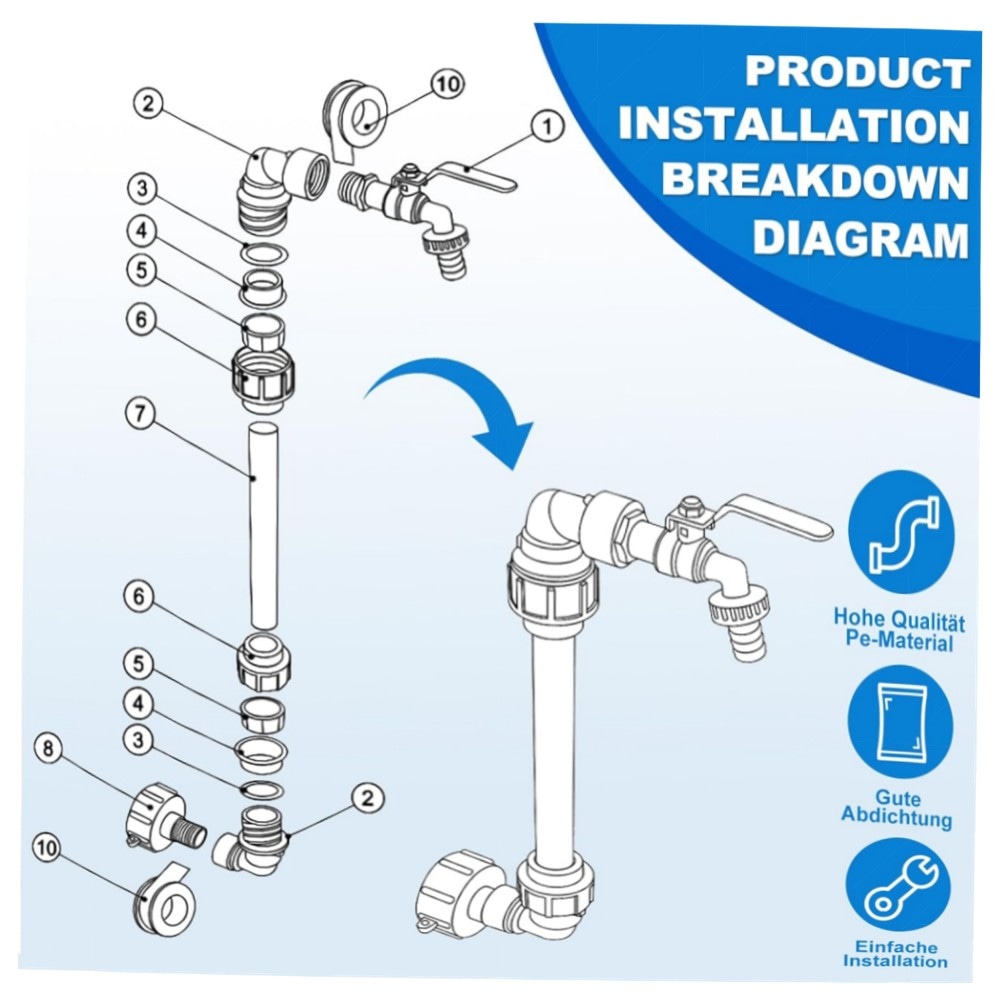 PRODUCT INSTALLATION BREAKDOWN DIAGRAM

2
10
1
3
4
5
6
7
6
5
4
3
8
2
10

Hohe Qualität Pe-Material

Gute Abdichtung

Einfache Installation