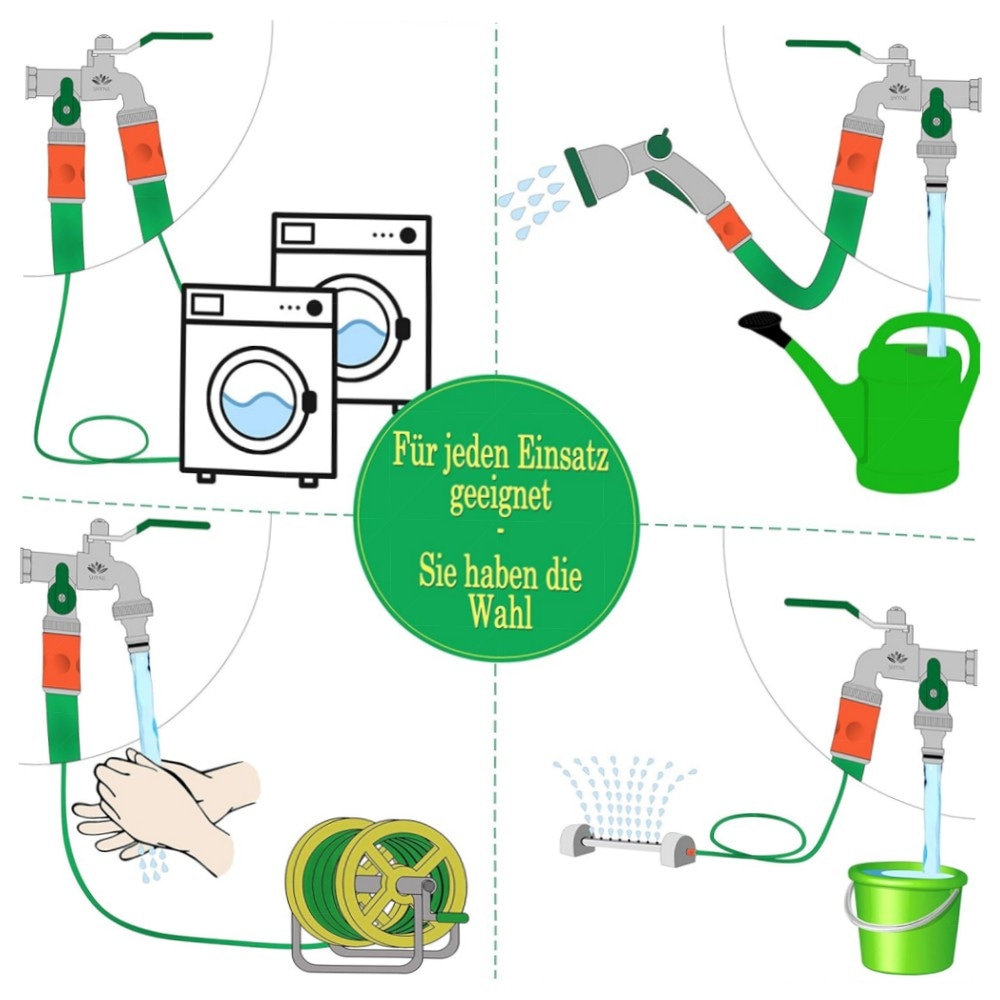 Für jeden Einsatz geeignet
-
Sie haben die Wahl