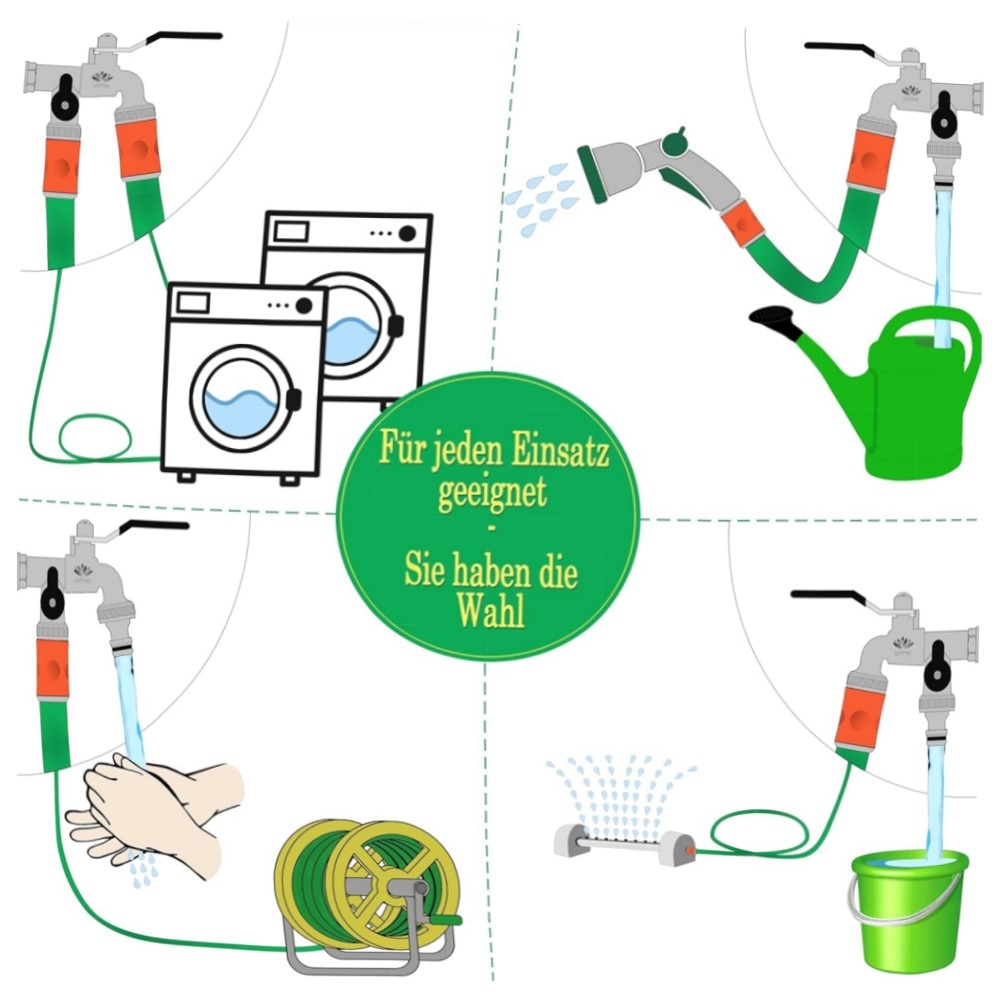 Für jeden Einsatz geeignet
-
Sie haben die Wahl