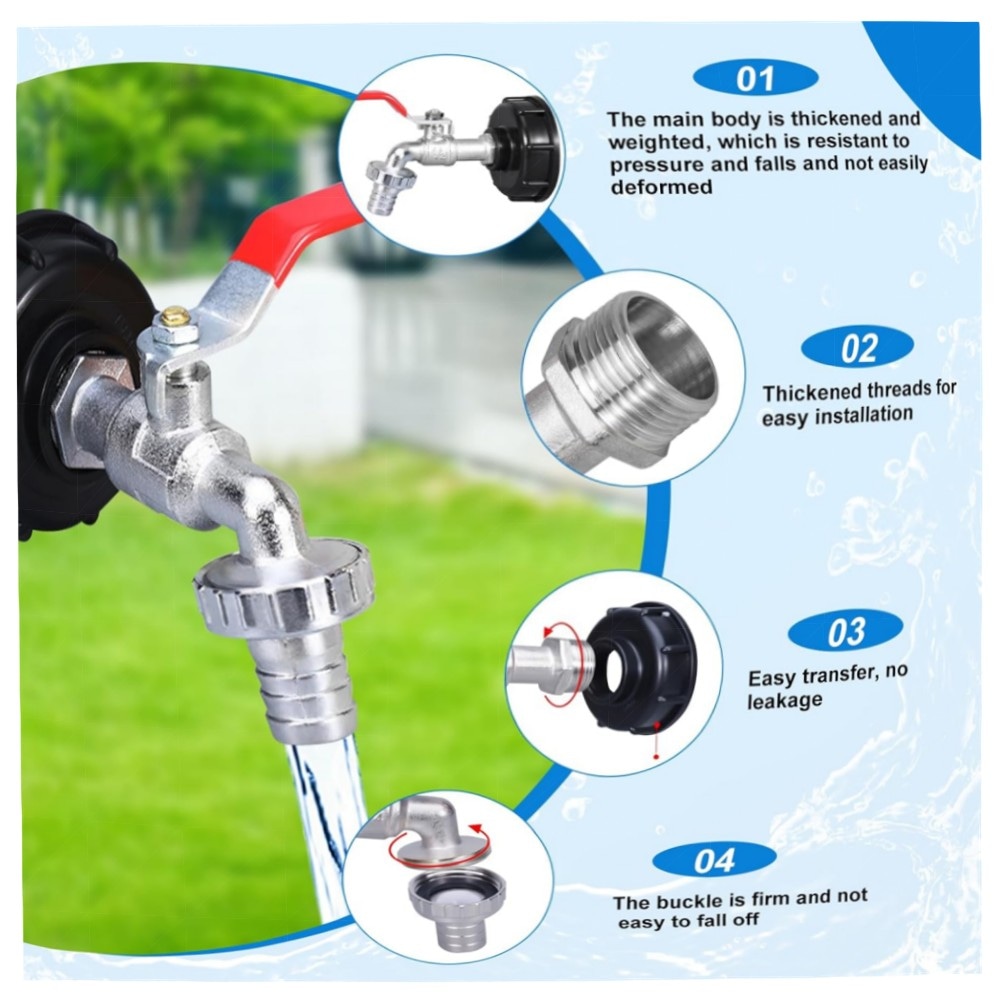 01

The main body is thickened and weighted, which is resistant to pressure and falls and not easily deformed

02

Thickened threads for easy installation

03

Easy transfer, no leakage

04

The buckle is firm and not easy to fall off